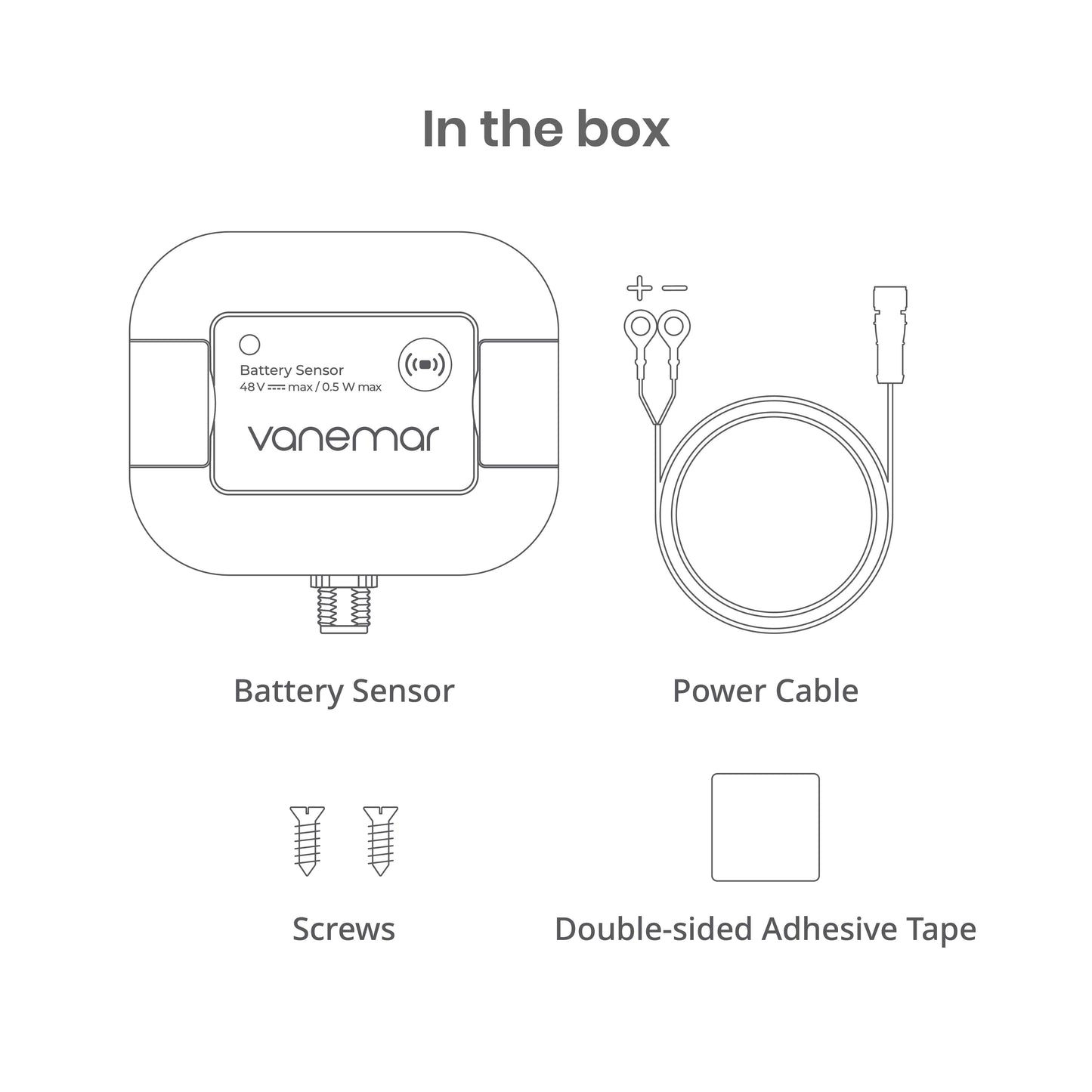 In the box

Battery Sensor
48 V ⎓ max / 0.5 W max

vanemar

+ −

Battery Sensor

Power Cable

Screws

Double-sided Adhesive Tape